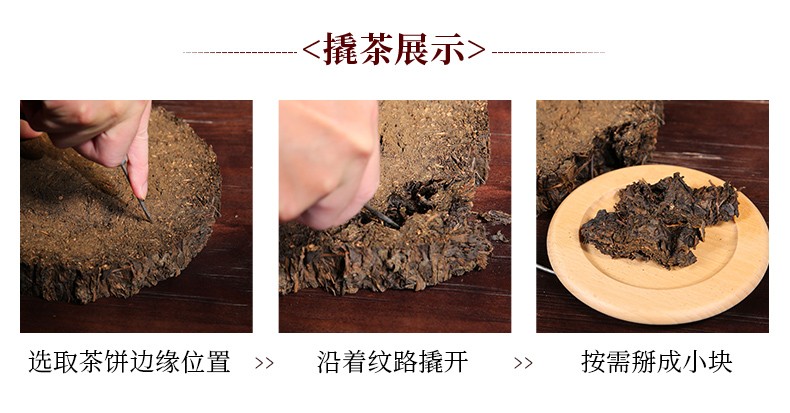 <撬茶展示>

选取茶饼边缘位置 >> 沿着纹路撬开 >> 按需掰成小块