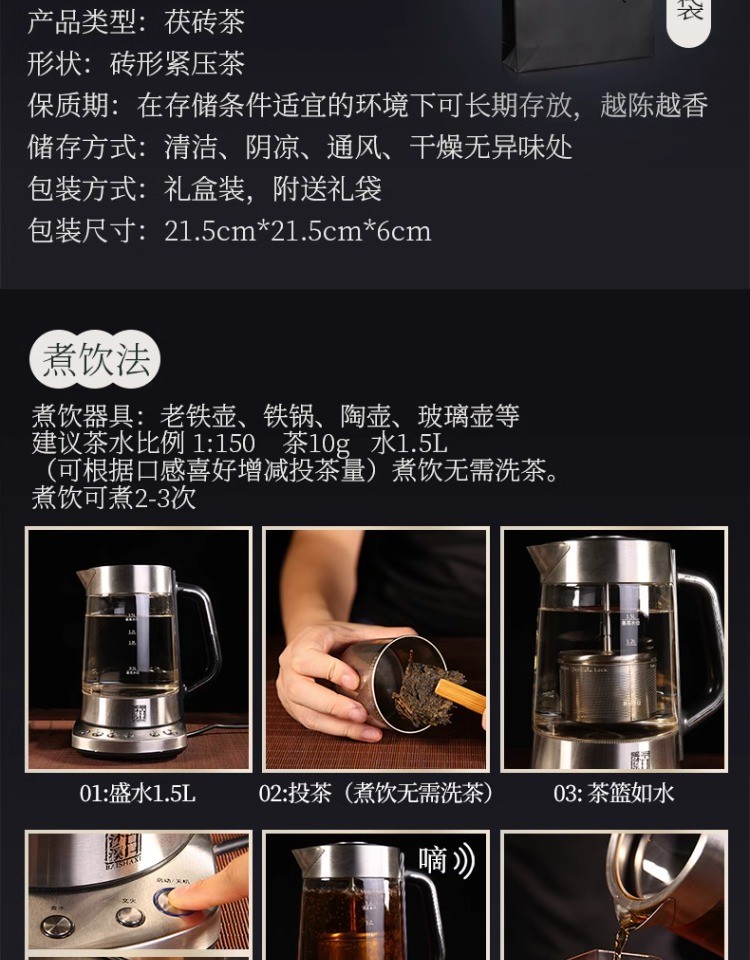 袋

产品类型：茯砖茶
形状：砖形紧压茶
保质期：在存储条件适宜的环境下可长期存放，越陈越香
储存方式：清洁、阴凉、通风、干燥无异味处
包装方式：礼盒装，附送礼袋
包装尺寸：21.5cm*21.5cm*6cm

煮饮法

煮饮器具：老铁壶、铁锅、陶壶、玻璃壶等
建议茶水比例 1:150 茶10g 水1.5L
（可根据口感喜好增减投茶量）煮饮无需洗茶。
煮饮可煮2-3次

01:盛水1.5L
02:投茶（煮饮无需洗茶）
03: 茶篮如水

嘀